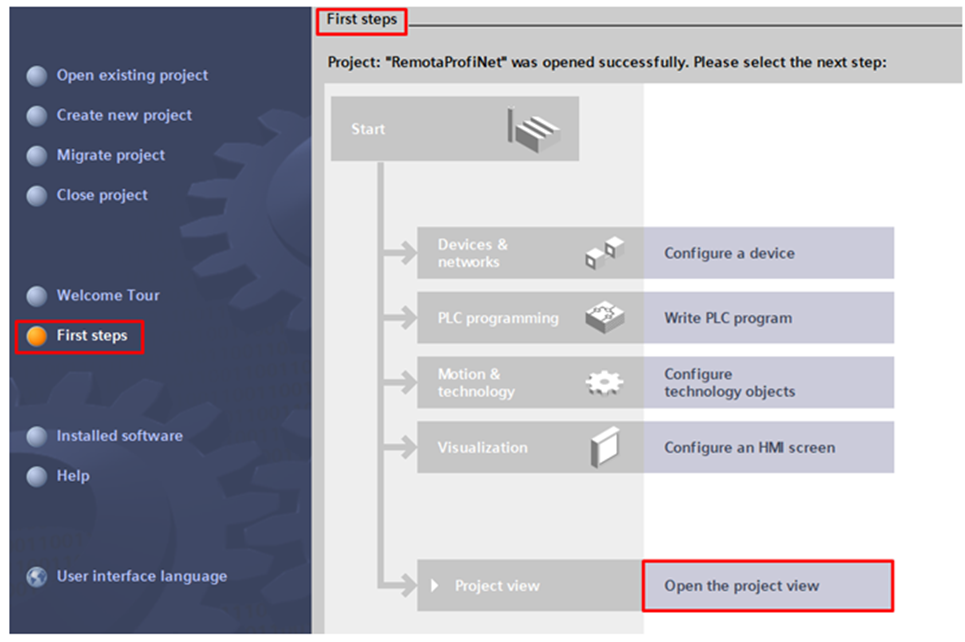 Open existing project
Create new project
Migrate project
Close project

Welcome Tour
First steps

Installed software
Help

User interface language

First steps

Project: "RemotaProfiNet" was opened successfully. Please select the next step:

Start

Devices & networks
Configure a device

PLC programming
Write PLC program

Motion & technology
Configure technology objects

Visualization
Configure an HMI screen

Project view
Open the project view