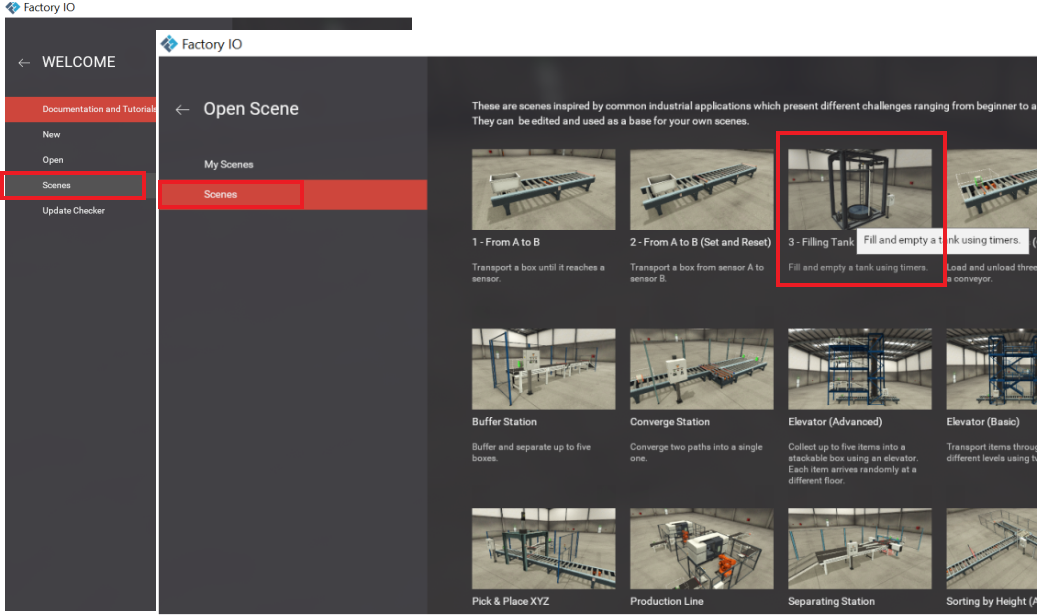 Factory IO

← WELCOME

Documentation and Tutorials

New

Open

Scenes

Update Checker

Factory IO

← Open Scene

My Scenes

Scenes

These are scenes inspired by common industrial applications which present different challenges ranging from beginner to a
They can be edited and used as a base for your own scenes.

1 - From A to B

Transport a box until it reaches a sensor.

2 - From A to B (Set and Reset)

Transport a box from sensor A to sensor B.

3 - Filling Tank

Fill and empty a tank using timers.

Fill and empty a tank using timers.

Load and unload three a conveyor.

Buffer Station

Buffer and separate up to five boxes.

Converge Station

Converge two paths into a single one.

Elevator (Advanced)

Collect up to five items into a stackable box using an elevator. Each item arrives randomly at a different floor.

Elevator (Basic)

Transport items throug different levels using tw

Pick & Place XYZ

Production Line

Separating Station

Sorting by Height (A